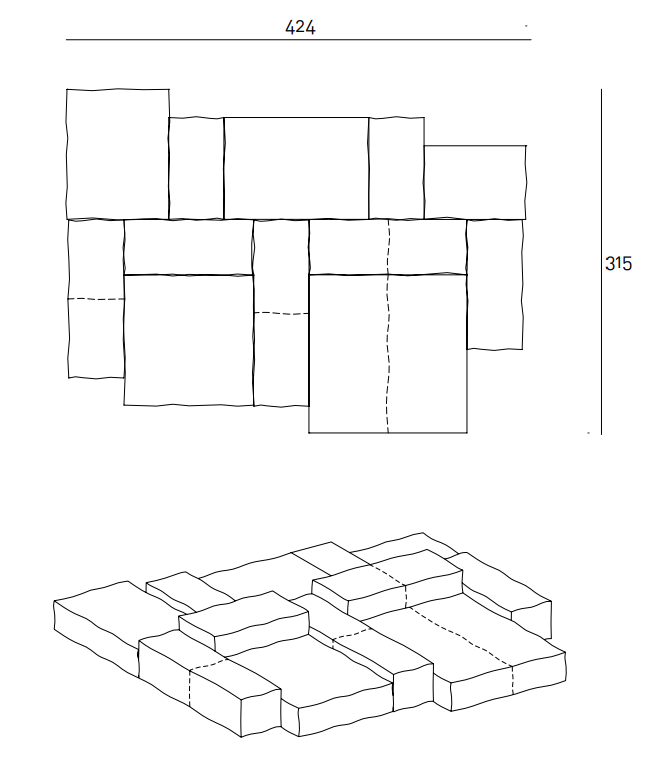 424

315